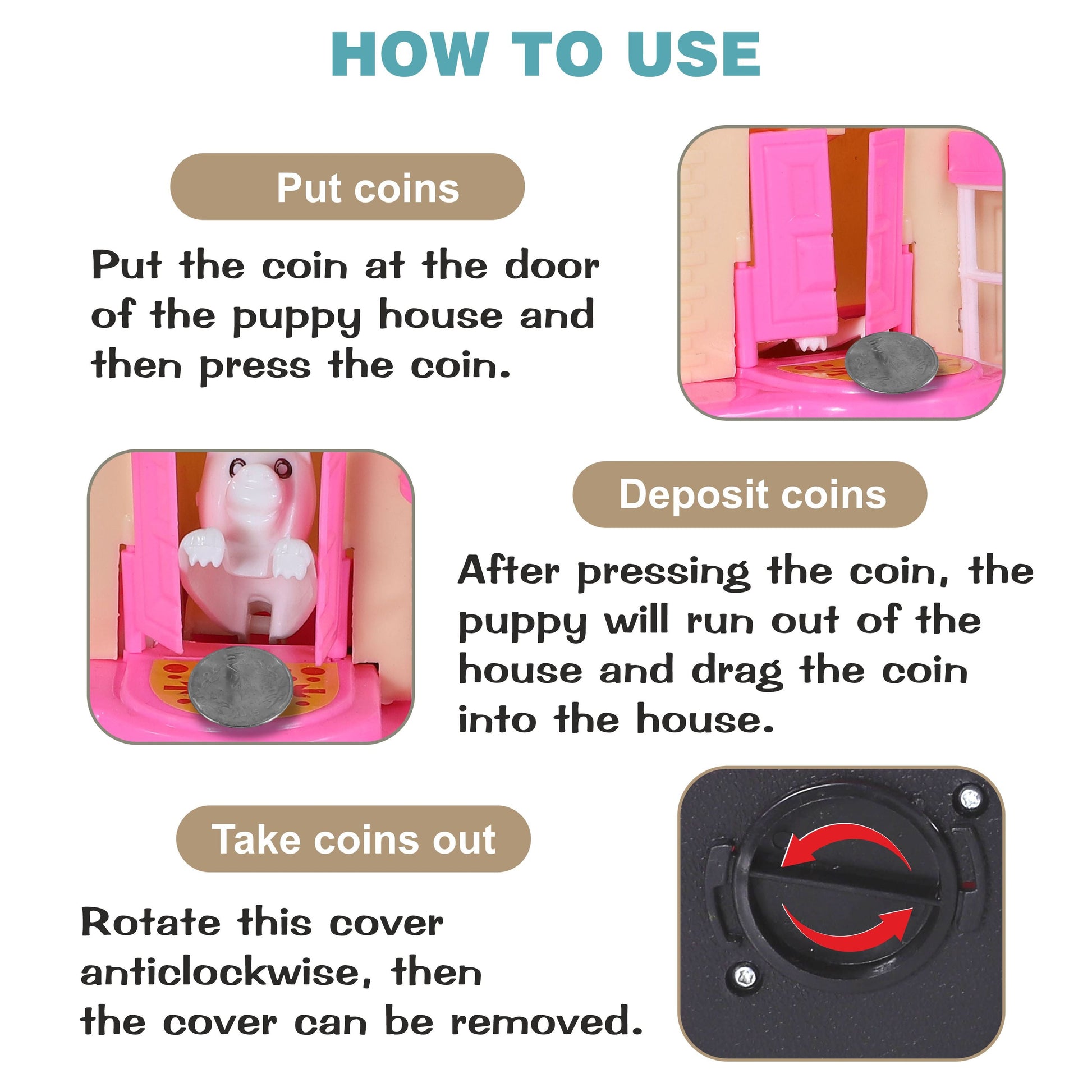 HOW TO USE

Put coins

Put the coin at the door of the puppy house and then press the coin.

Deposit coins

After pressing the coin, the puppy will run out of the house and drag the coin into the house.

Take coins out

Rotate this cover anticlockwise, then the cover can be removed.