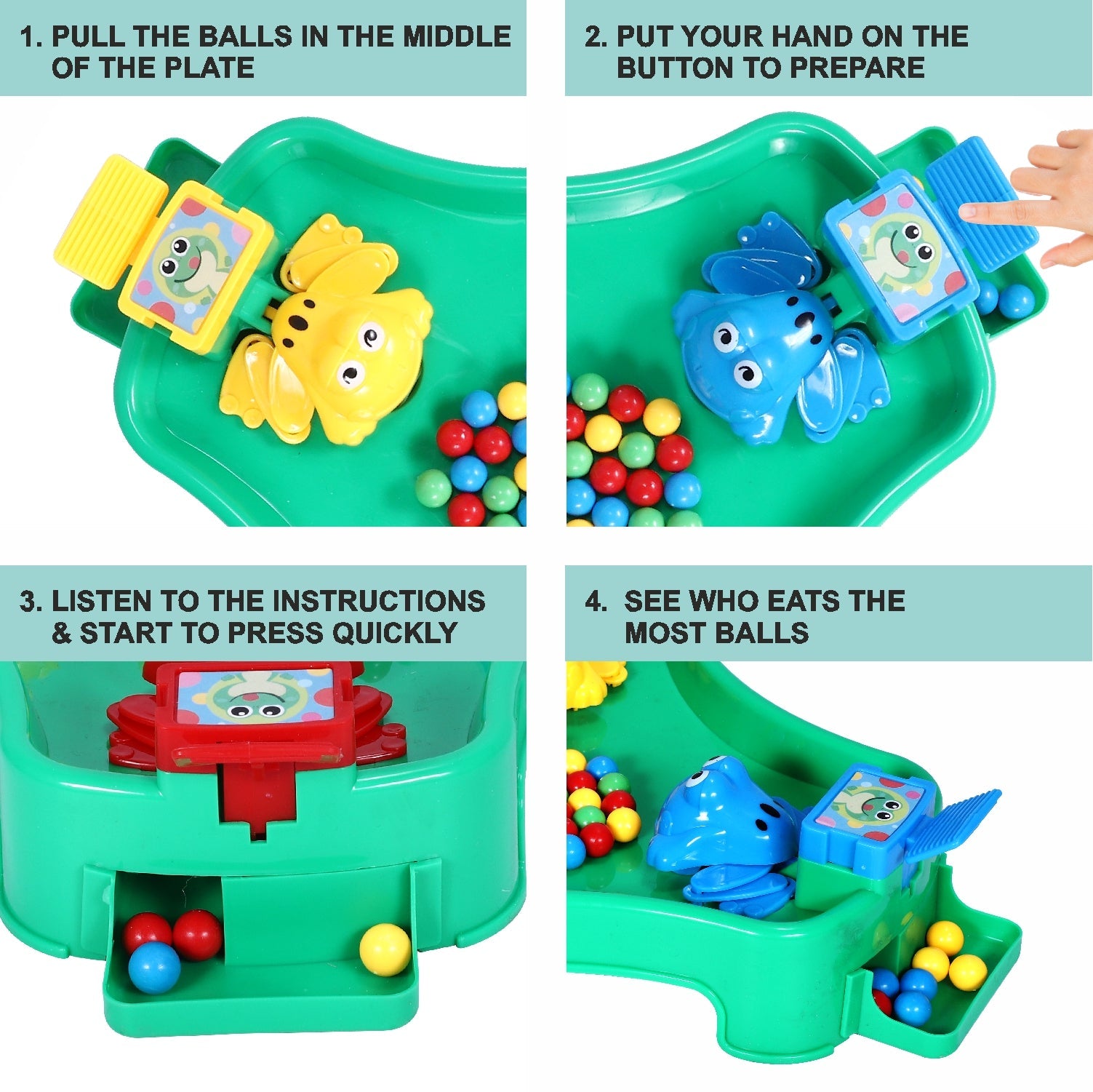 1. PULL THE BALLS IN THE MIDDLE OF THE PLATE

2. PUT YOUR HAND ON THE BUTTON TO PREPARE

3. LISTEN TO THE INSTRUCTIONS & START TO PRESS QUICKLY

4. SEE WHO EATS THE MOST BALLS